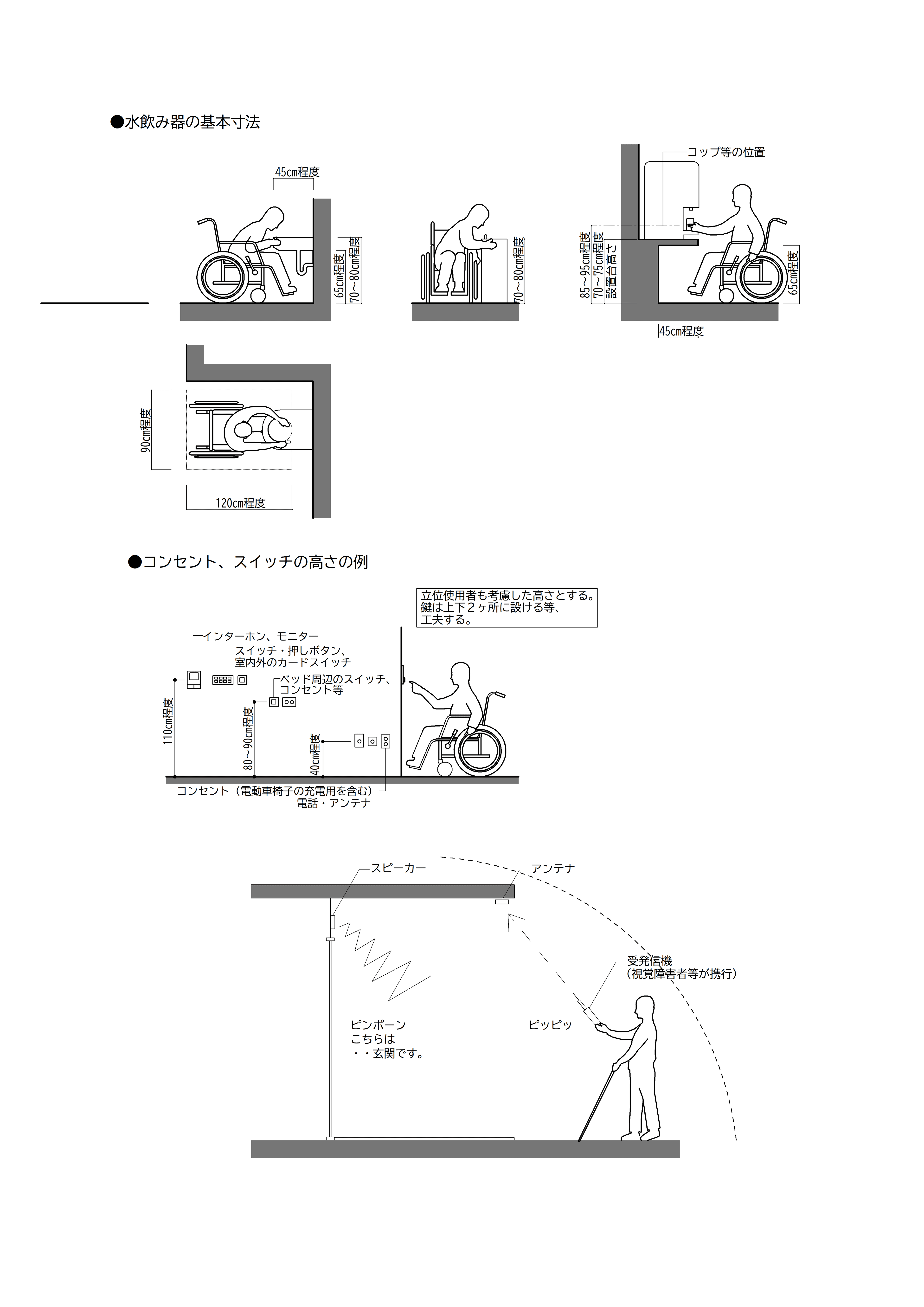 ●水飲み器の基本寸法

45cm程度

65cm程度

70～80cm程度

70～80cm程度

コップ等の位置

85～95cm程度

70～75cm程度

設置台高さ

65cm程度

45cm程度

90cm程度

120cm程度

●コンセント、スイッチの高さの例

立位使用者も考慮した高さとする。
鍵は上下２ヶ所に設ける等、
工夫する。

インターホン、モニター

スイッチ・押しボタン、
室内外のカードスイッチ

ベッド周辺のスイッチ、
コンセント等

110cm程度

80～90cm程度

40cm程度

コンセント（電動車椅子の充電用を含む）
電話・アンテナ

スピーカー

アンテナ

受発信機
（視覚障害者等が携行）

ピンポーン
こちらは
・・玄関です。

ピッピッ