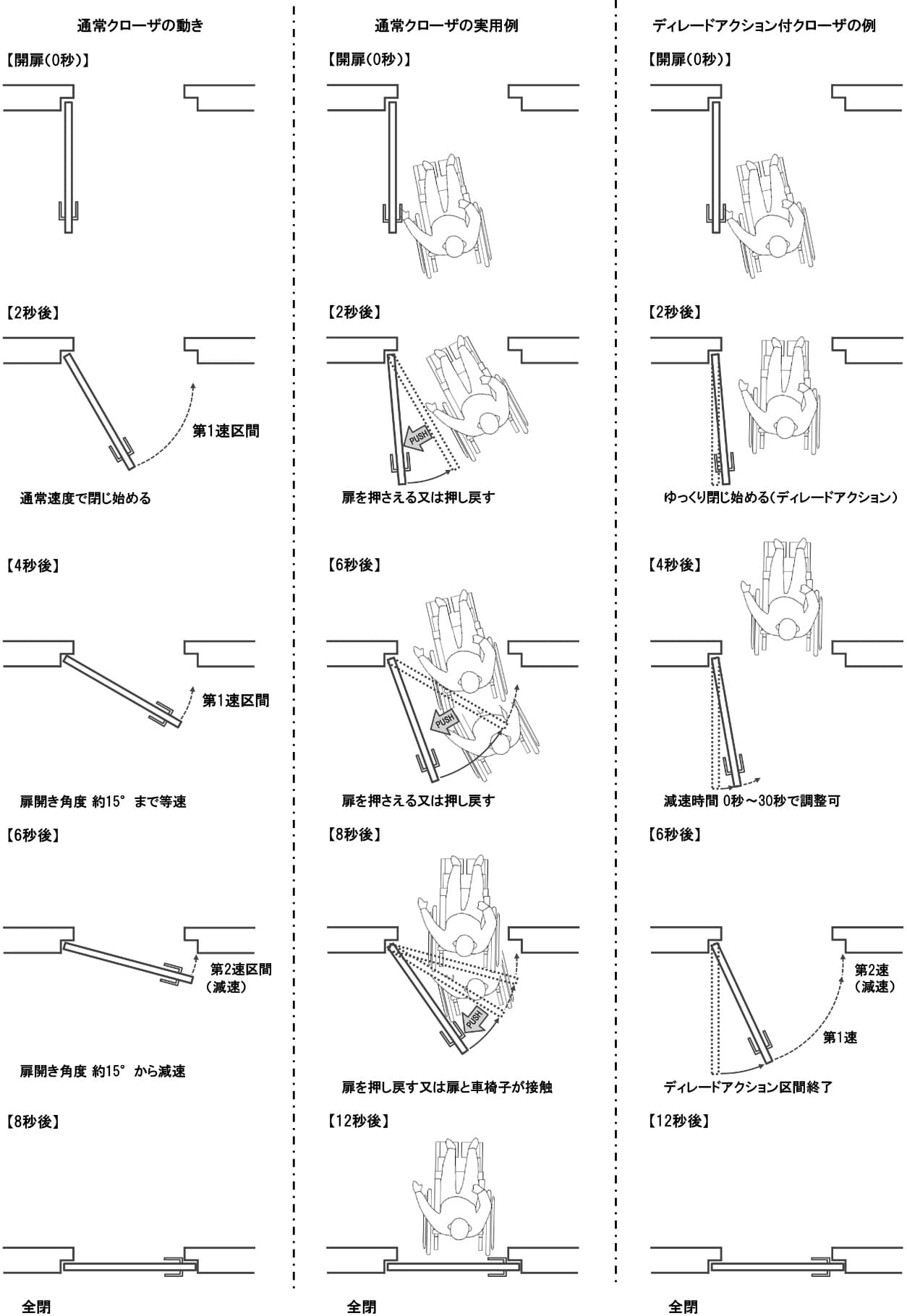 通常クローザの動き

【開扉(0秒)】

【2秒後】

第1速区間

通常速度で閉じ始める

【4秒後】

第1速区間

扉開き角度 約15° まで等速

【6秒後】

第2速区間
(減速)

扉開き角度 約15° から減速

【8秒後】

全閉

通常クローザの実用例

【開扉(0秒)】

【2秒後】

PUSH

扉を押さえる又は押し戻す

【6秒後】

PUSH

扉を押さえる又は押し戻す

【8秒後】

PUSH

扉を押し戻す又は扉と車椅子が接触

【12秒後】

全閉

ディレードアクション付クローザの例

【開扉(0秒)】

【2秒後】

ゆっくり閉じ始める(ディレードアクション)

【4秒後】

減速時間 0秒~30秒で調整可

【6秒後】

第2速
(減速)

第1速

ディレードアクション区間終了

【12秒後】

全閉